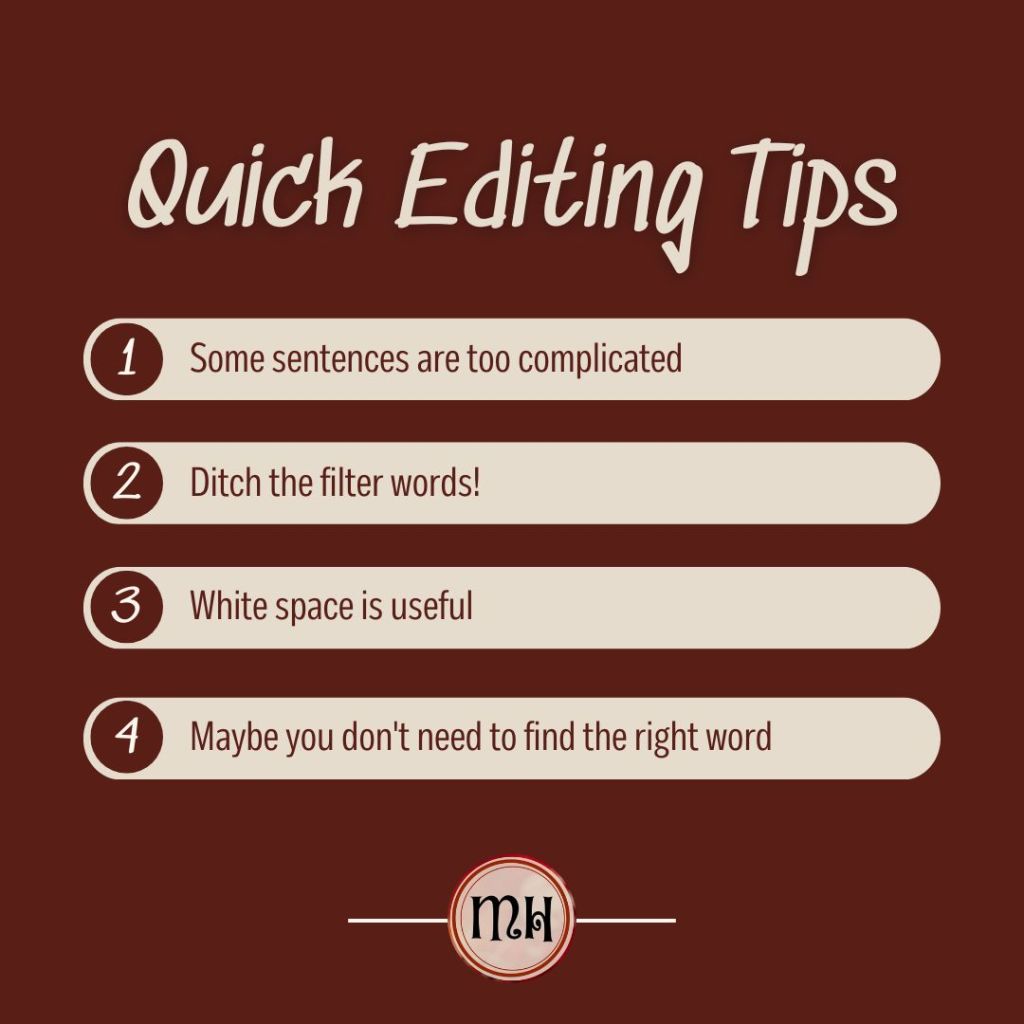 Quick Editing Tips

1 Some sentences are too complicated

2 Ditch the filter words!

3 White space is useful

4 Maybe you don't need to find the right word

MH