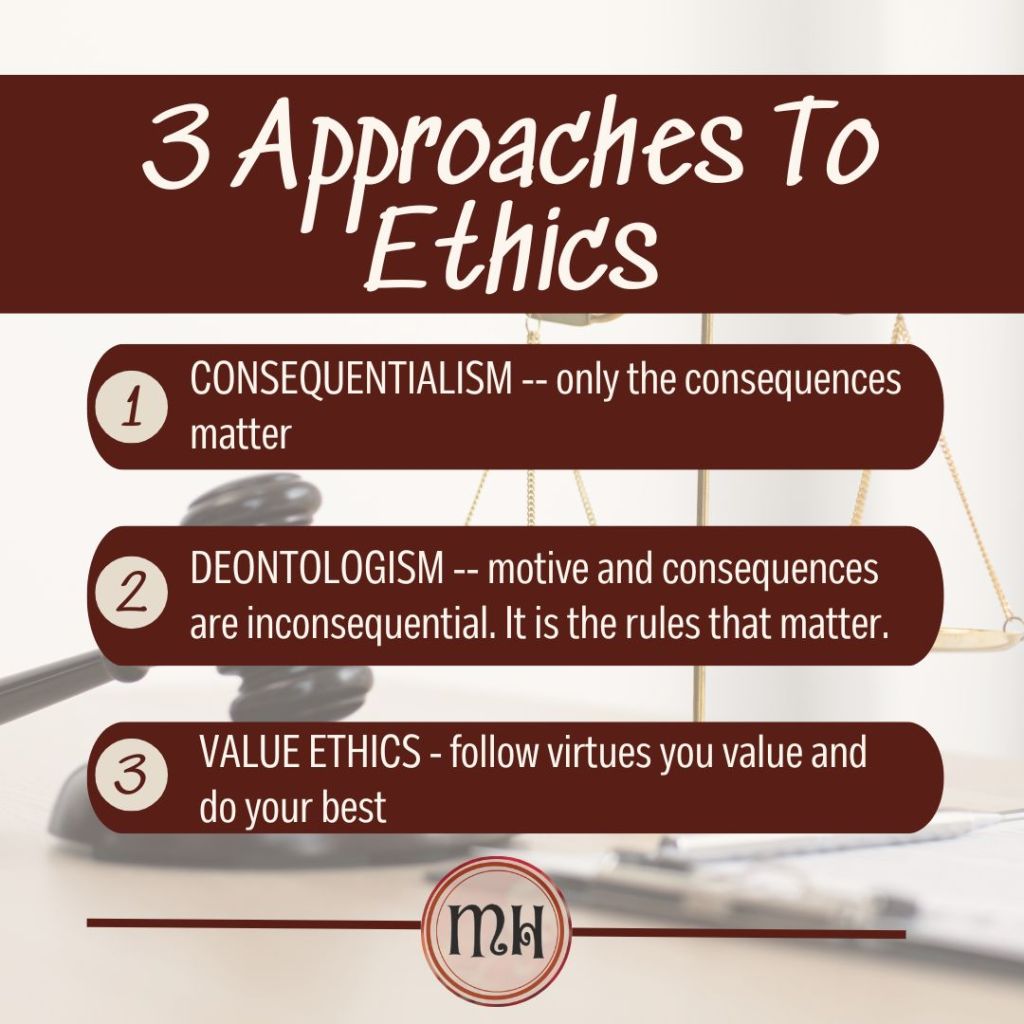 3 Approaches To Ethics

1 CONSEQUENTIALISM -- only the consequences matter

2 DEONTOLOGISM -- motive and consequences are inconsequential. It is the rules that matter.

3 VALUE ETHICS - follow virtues you value and do your best

MH